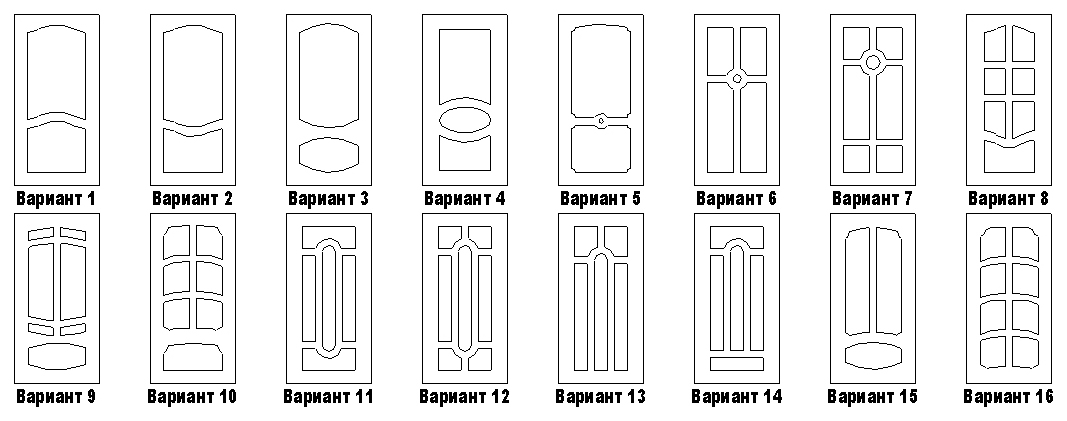 Вариант 1
Вариант 2
Вариант 3
Вариант 4
Вариант 5
Вариант 6
Вариант 7
Вариант 8

Вариант 9
Вариант 10
Вариант 11
Вариант 12
Вариант 13
Вариант 14
Вариант 15
Вариант 16